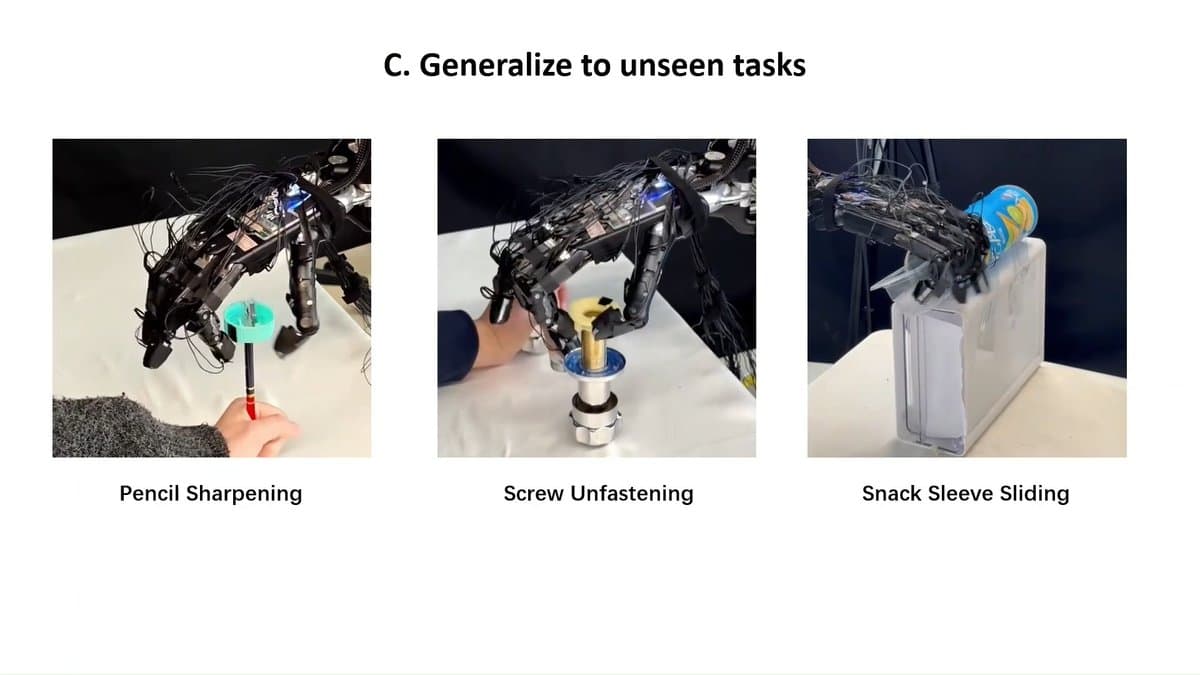 C. Generalize to unseen tasks

Pencil Sharpening

Screw Unfastening

Snack Sleeve Sliding