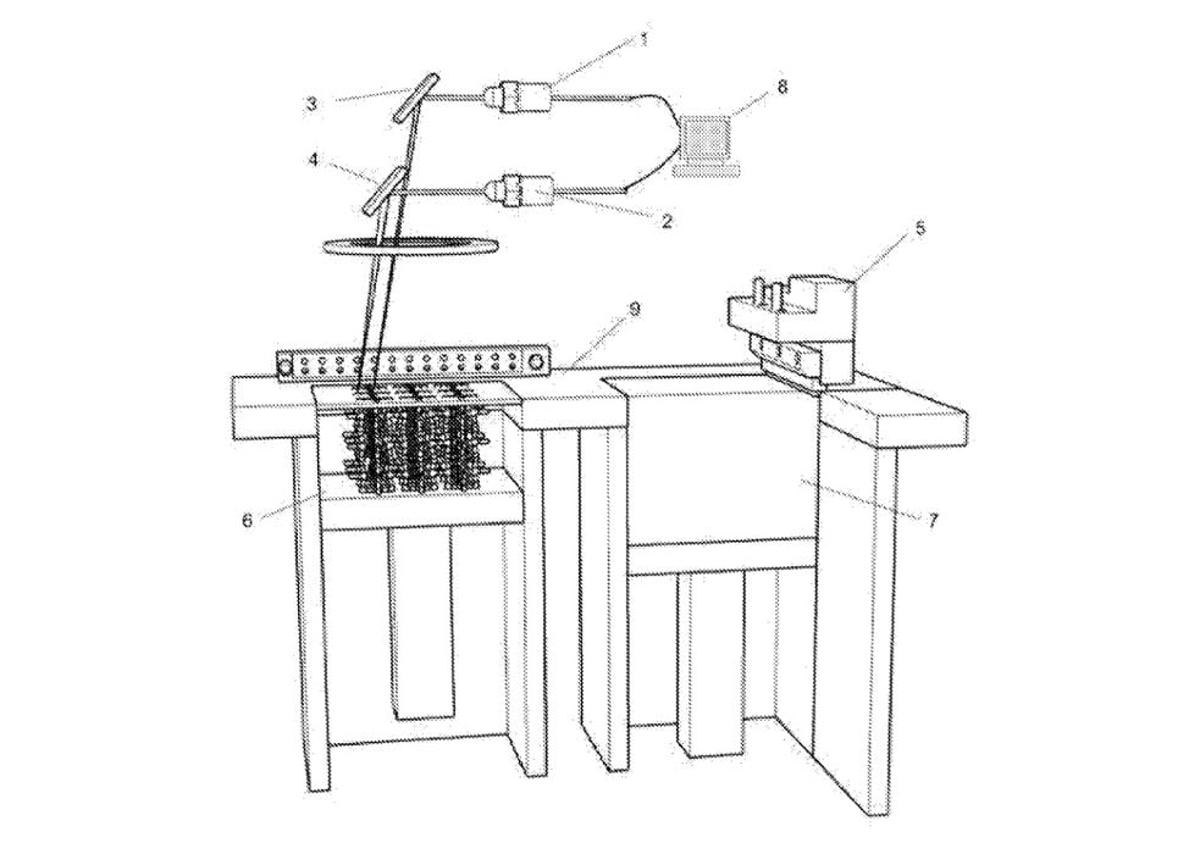 1
3
8
4
2
5
9
6
7